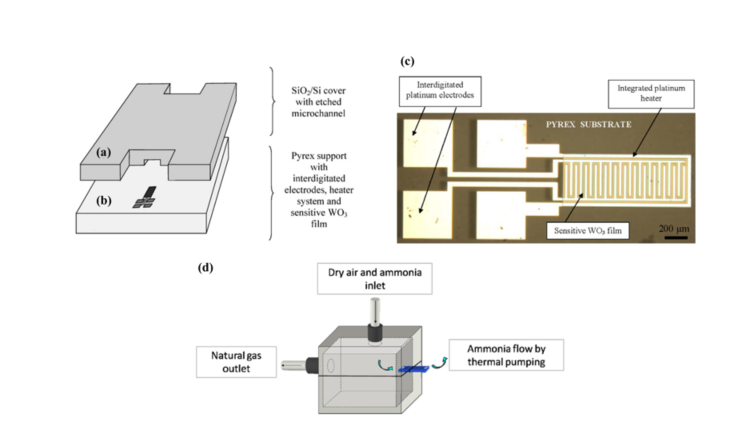 (a)

(b)

$SiO_2$/Si cover with etched microchannel

Pyrex support with interdigitated electrodes, heater system and sensitive $WO_3$ film

(c)

Interdigitated platinum electrodes

Integrated platinum heater

PYREX SUBSTRATE

Sensitive $WO_3$ film

200 μm

(d)

Dry air and ammonia inlet

Natural gas outlet

Ammonia flow by thermal pumping